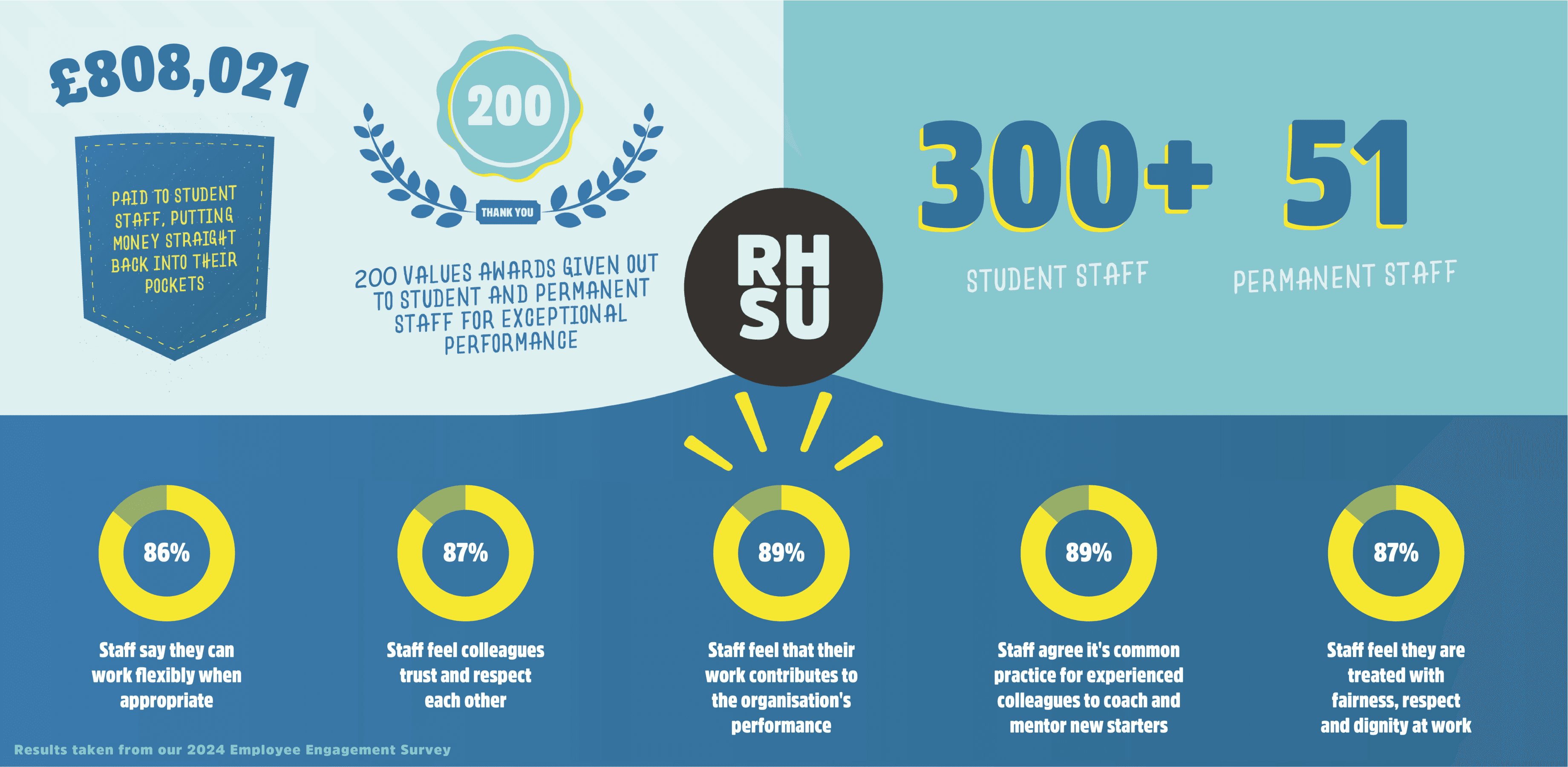 £808,021

PAID TO STUDENT STAFF, PUTTING MONEY STRAIGHT BACK INTO THEIR POCKETS

200

THANK YOU

200 VALUES AWARDS GIVEN OUT TO STUDENT AND PERMANENT STAFF FOR EXCEPTIONAL PERFORMANCE

RH SU

300+

STUDENT STAFF

51

PERMANENT STAFF

86%

Staff say they can work flexibly when appropriate

87%

Staff feel colleagues trust and respect each other

89%

Staff feel that their work contributes to the organisation's performance

89%

Staff agree it's common practice for experienced colleagues to coach and mentor new starters

87%

Staff feel they are treated with fairness, respect and dignity at work

Results taken from our 2024 Employee Engagement Survey